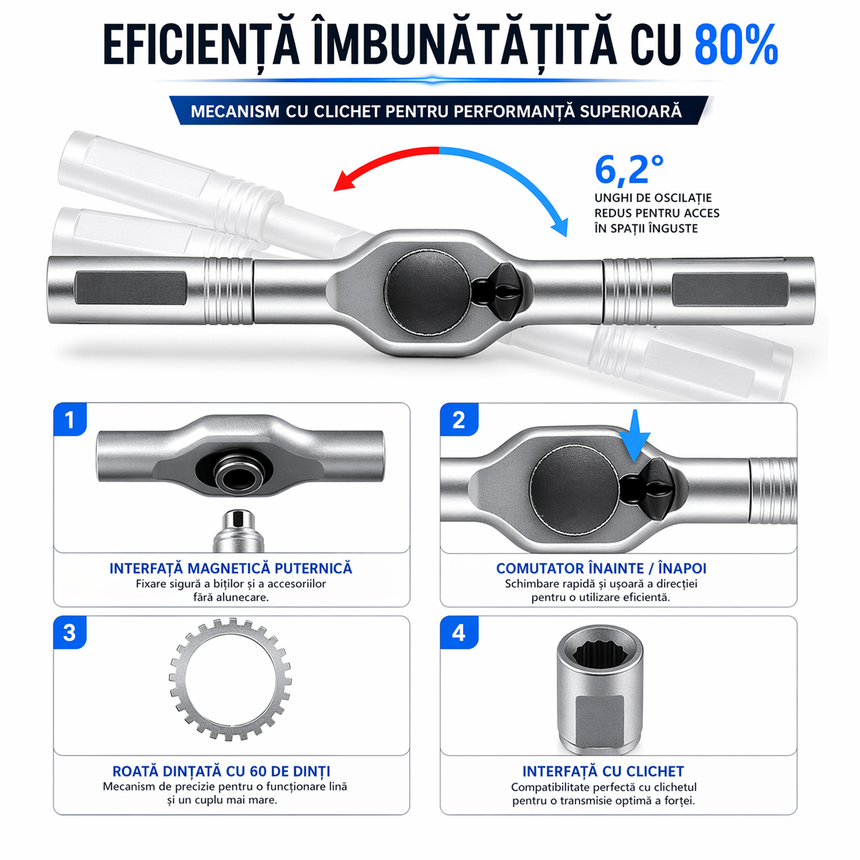 EFICIENȚĂ ÎMBUNĂTĂȚITĂ CU 80%

MECANISM CU CLICHET PENTRU PERFORMANȚĂ SUPERIOARĂ

6,2°
UNGHI DE OSCILAȚIE REDUS PENTRU ACCES ÎN SPAȚII ÎNGUSTE

1
INTERFAȚĂ MAGNETICĂ PUTERNICĂ
Fixare sigură a biților și a accesoriilor fără alunecare.

2
COMUTATOR ÎNAINTE / ÎNAPOI
Schimbare rapidă și ușoară a direcției pentru o utilizare eficientă.

3
ROATĂ DINȚATĂ CU 60 DE DINȚI
Mecanism de precizie pentru o funcționare lină și un cuplu mai mare.

4
INTERFAȚĂ CU CLICHET
Compatibilitate perfectă cu clichetul pentru o transmisie optimă a forței.